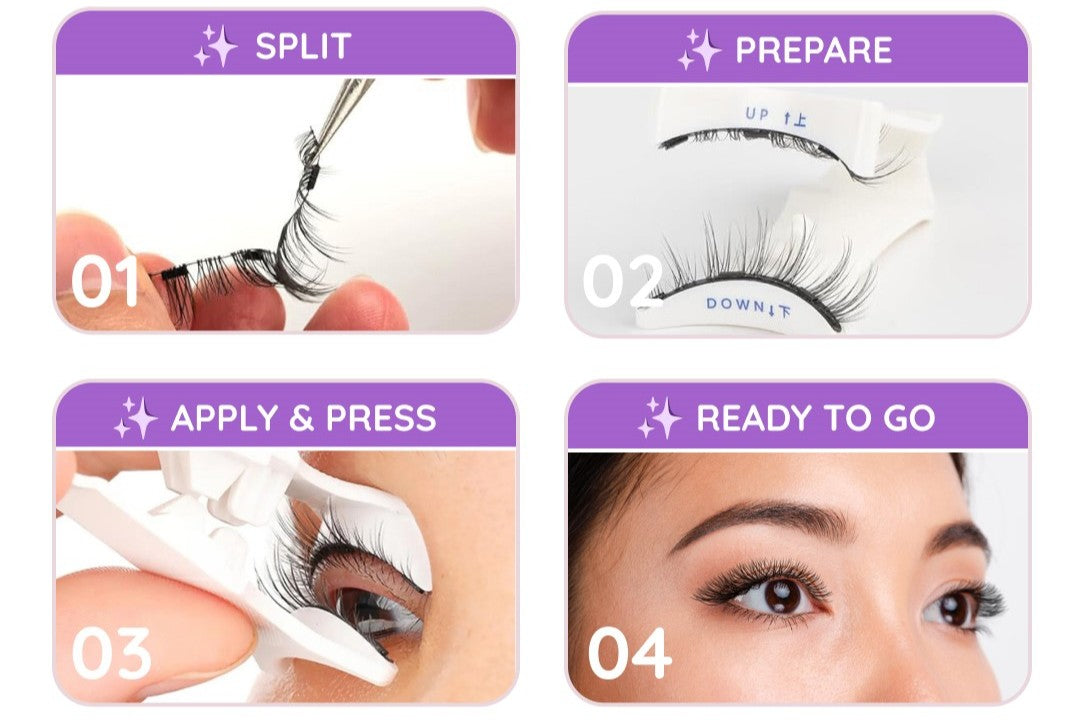 SPLIT

01

PREPARE

UP ↑上

DOWN↓下

02

APPLY & PRESS

03

READY TO GO

04