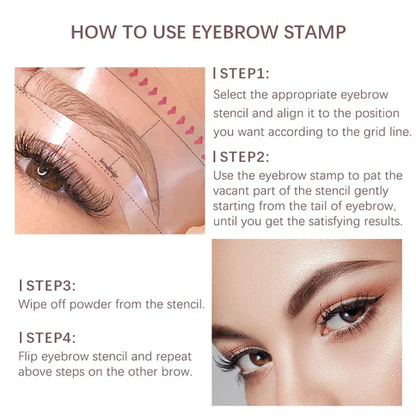 HOW TO USE EYEBROW STAMP

| STEP1:
Select the appropriate eyebrow stencil and align it to the position you want according to the grid line.

| STEP2:
Use the eyebrow stamp to pat the vacant part of the stencil gently starting from the tail of eyebrow, until you get the satisfying results.

| STEP3:
Wipe off powder from the stencil.

| STEP4:
Flip eyebrow stencil and repeat above steps on the other brow.